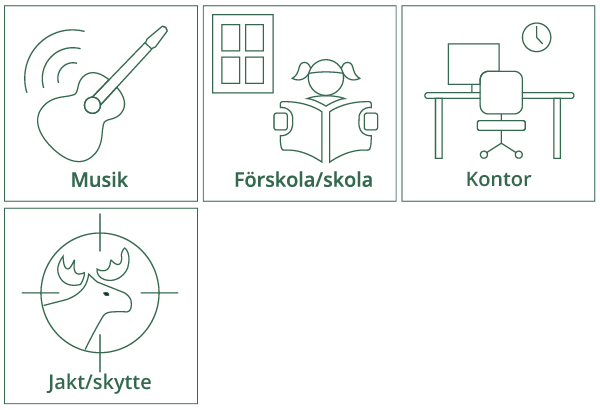 Musik

Förskola/skola

Kontor

Jakt/skytte